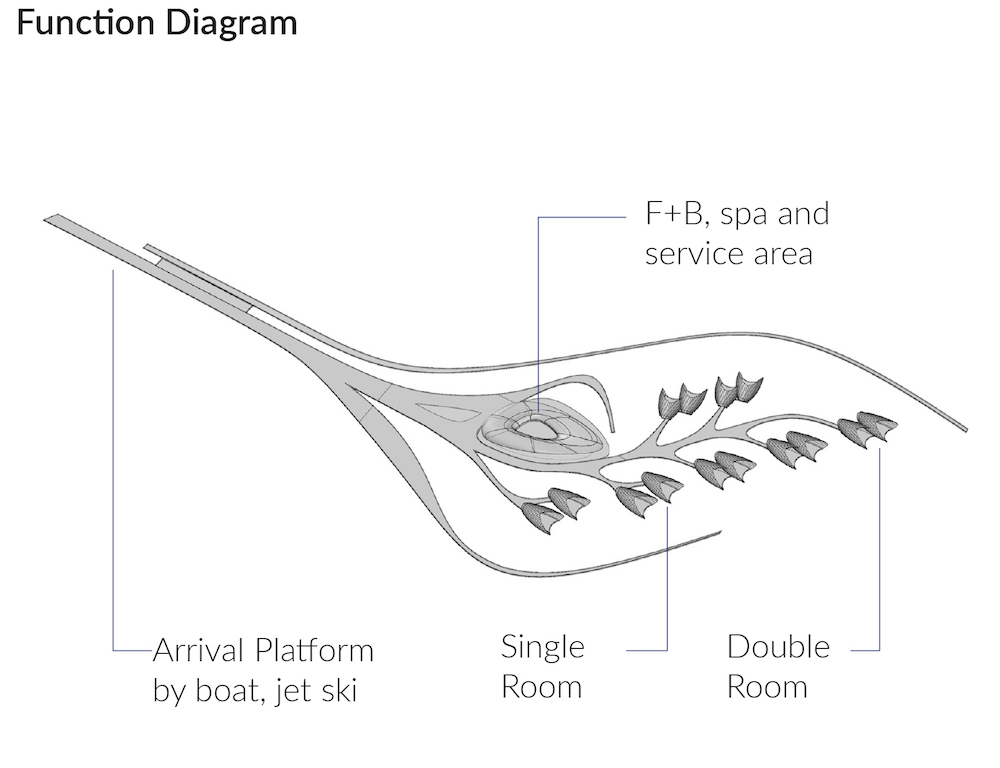 Function Diagram

F+B, spa and service area

Arrival Platform by boat, jet ski

Single Room

Double Room